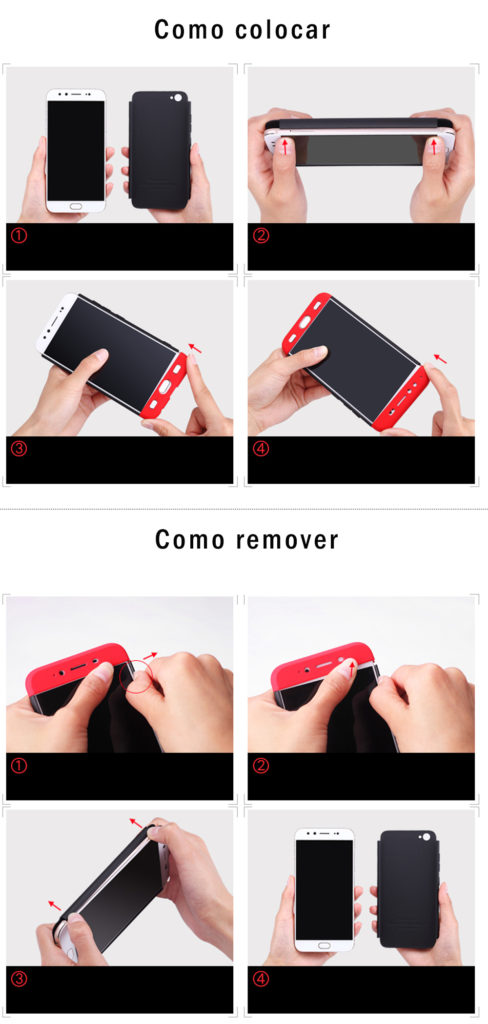 Como colocar

①

②

③

④

Como remover

①

②

③

④